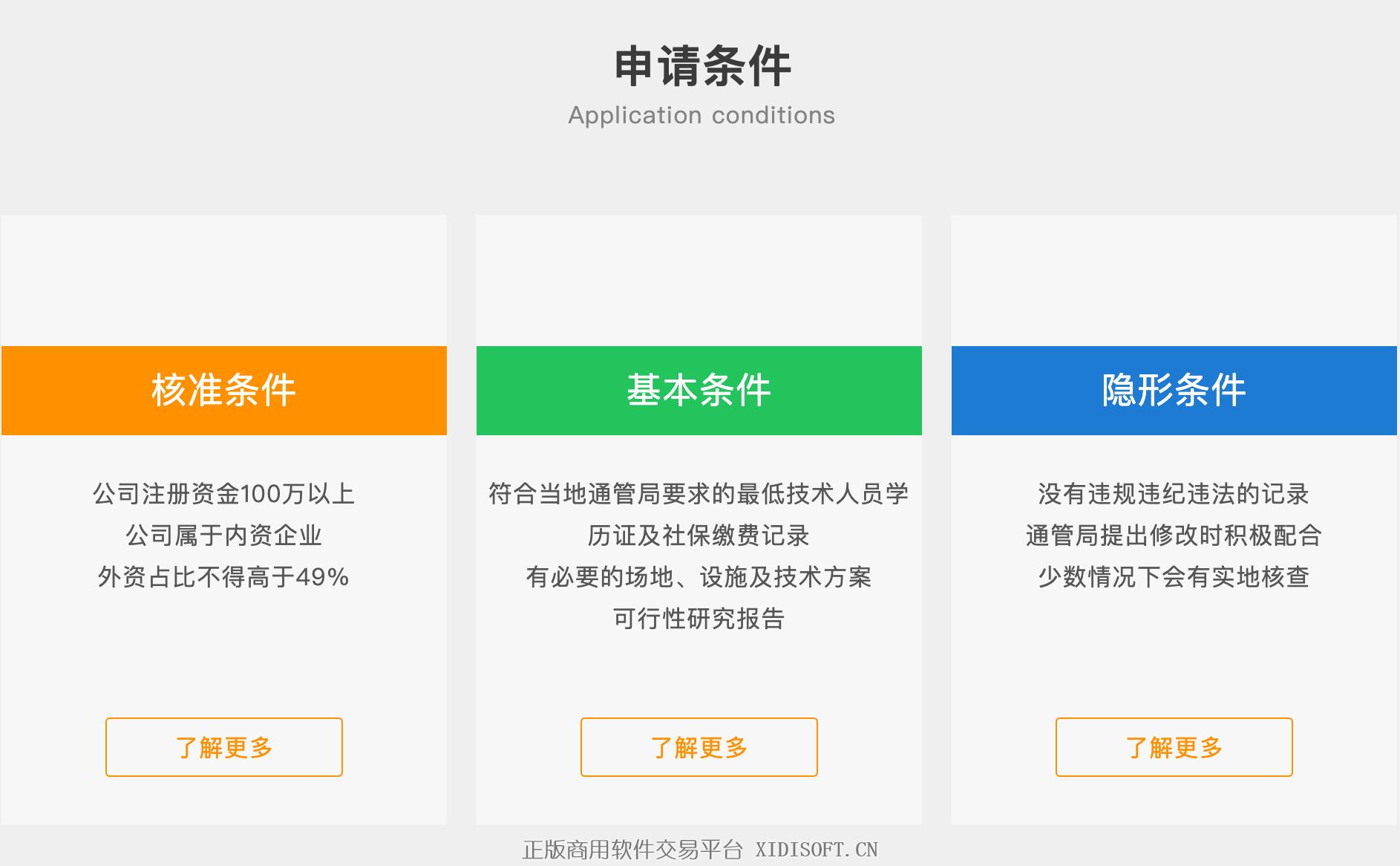 申请条件
Application conditions

核准条件

公司注册资金100万以上
公司属于内资企业
外资占比不得高于49%

了解更多

基本条件

符合当地通管局要求的最低技术人员学历证及社保缴费记录
有必要的场地、设施及技术方案
可行性研究报告

了解更多

隐形条件

没有违规违纪违法的记录
通管局提出修改时积极配合
少数情况下会有实地核查

了解更多

正版商用软件交易平台 XIDISOFT.CN